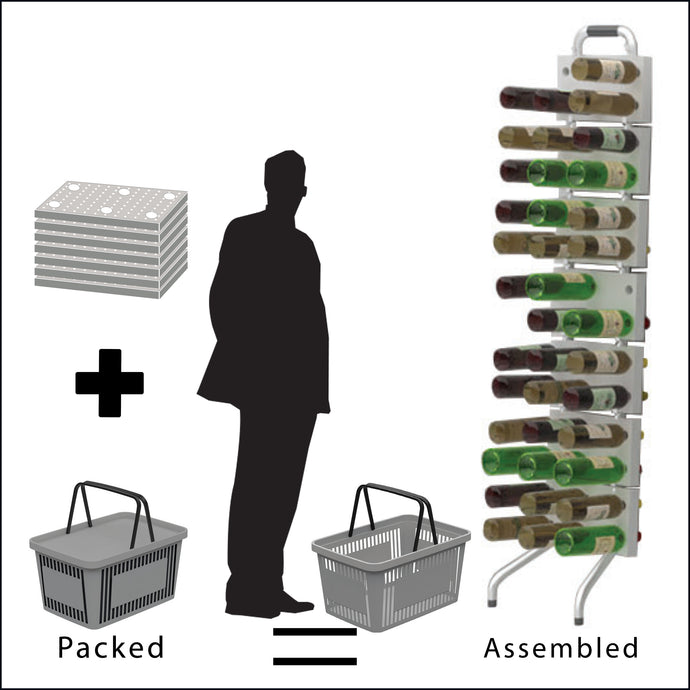 Packed

Assembled