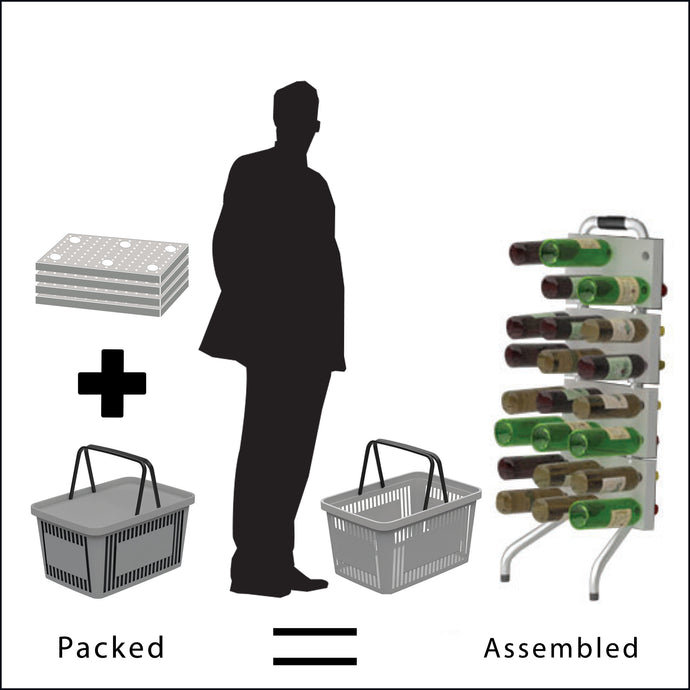 Packed

Assembled